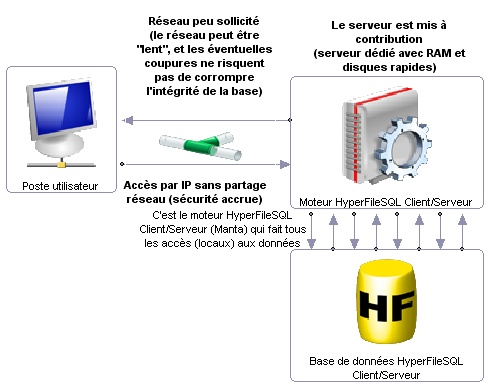 Réseau peu sollicité (le réseau peut être "lent", et les éventuelles coupures ne risquent pas de corrompre l'intégrité de la base)

Le serveur est mis à contribution (serveur dédié avec RAM et disques rapides)

Poste utilisateur

Accès par IP sans partage réseau (sécurité accrue)

Moteur HyperFileSQL Client/Serveur

C'est le moteur HyperFileSQL Client/Serveur (Manta) qui fait tous les accès (locaux) aux données

HF

Base de données HyperFileSQL Client/Serveur